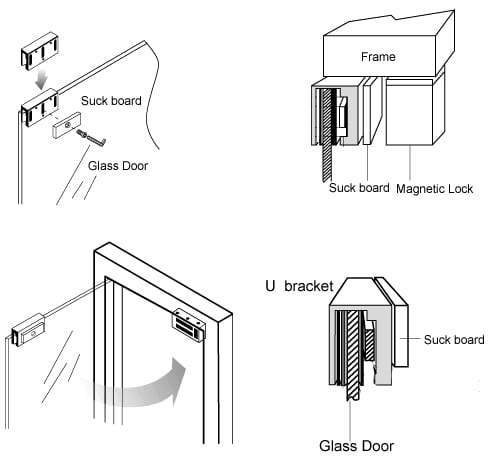 Suck board

Glass Door

Frame

Suck board

Magnetic Lock

U bracket

Suck board

Glass Door